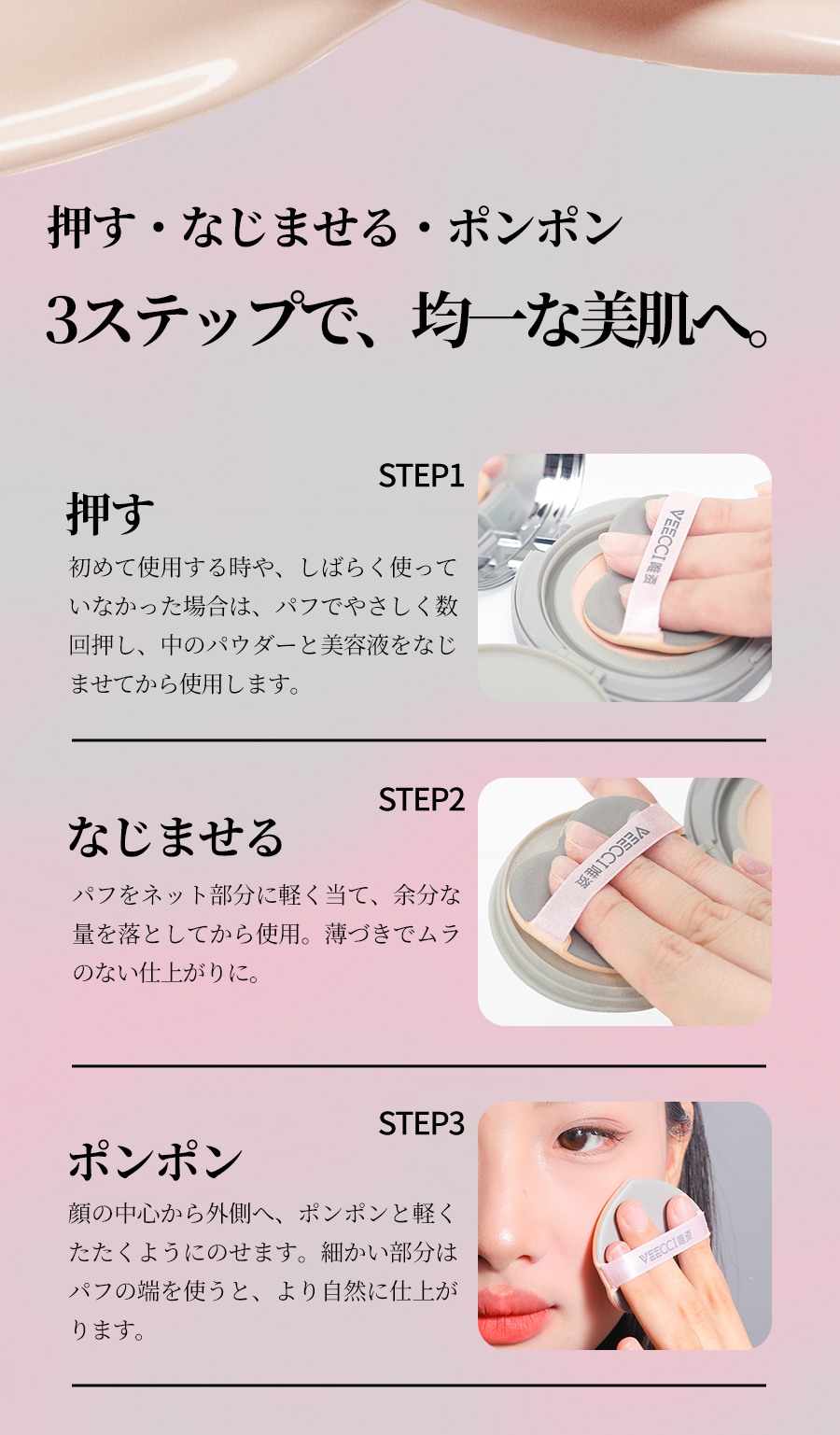 押す・なじませる・ポンポン

3ステップで、均一な美肌へ。

STEP1

押す

初めて使用する時や、しばらく使っていなかった場合は、パフでやさしく数回押し、中のパウダーと美容液をなじませてから使用します。

VEECCI唯资

STEP2

なじませる

パフをネット部分に軽く当て、余分な量を落としてから使用。薄づきでムラのない仕上がりに。

VEECCI唯资

STEP3

ポンポン

顔の中心から外側へ、ポンポンと軽くたたくようにのせます。細かい部分はパフの端を使うと、より自然に仕上がります。

VEECCI唯资